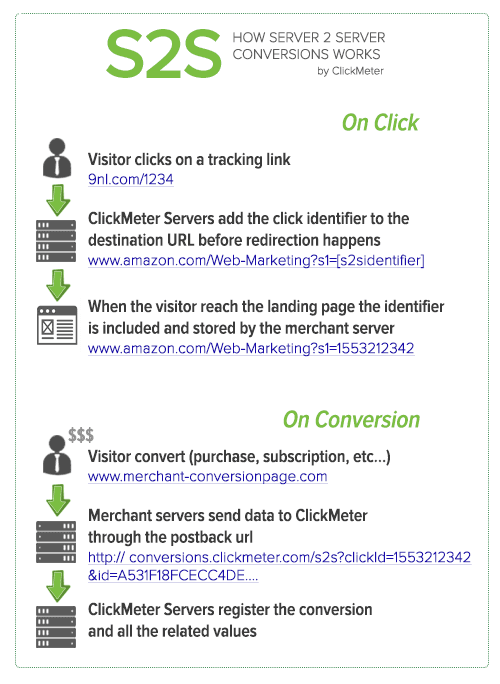 S2S HOW SERVER 2 SERVER CONVERSIONS WORKS by ClickMeter

On Click

Visitor clicks on a tracking link
9nl.com/1234

ClickMeter Servers add the click identifier to the destination URL before redirection happens
www.amazon.com/Web-Marketing?s1=[s2sidentifier]

When the visitor reach the landing page the identifier is included and stored by the merchant server
www.amazon.com/Web-Marketing?s1=1553212342

On Conversion

$$$

Visitor convert (purchase, subscription, etc...)
www.merchant-conversionpage.com

Merchant servers send data to ClickMeter through the postback url
http:// conversions.clickmeter.com/s2s?clickId=1553212342&id=A531F18FCECC4DE....

ClickMeter Servers register the conversion and all the related values